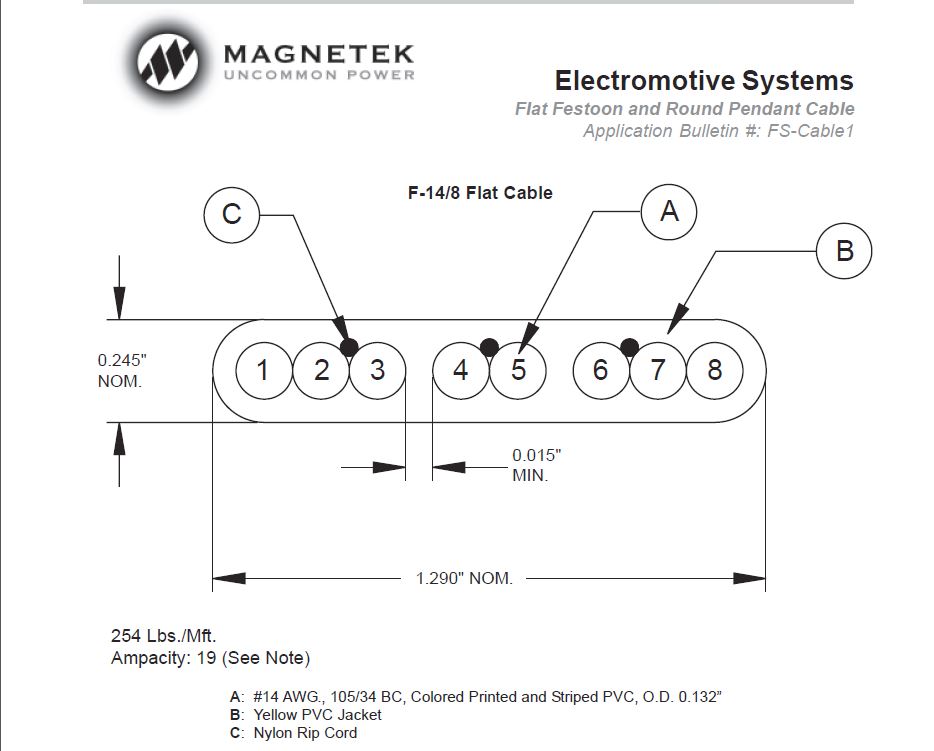 MAGNETEK
UNCOMMON POWER

Electromotive Systems
Flat Festoon and Round Pendant Cable
Application Bulletin #: FS-Cable1

F-14/8 Flat Cable

C

A

B

0.245"
NOM.

1 2 3

4 5

6 7 8

0.015"
MIN.

1.290" NOM.

254 Lbs./Mft.
Ampacity: 19 (See Note)

A: #14 AWG., 105/34 BC, Colored Printed and Striped PVC, O.D. 0.132"
B: Yellow PVC Jacket
C: Nylon Rip Cord